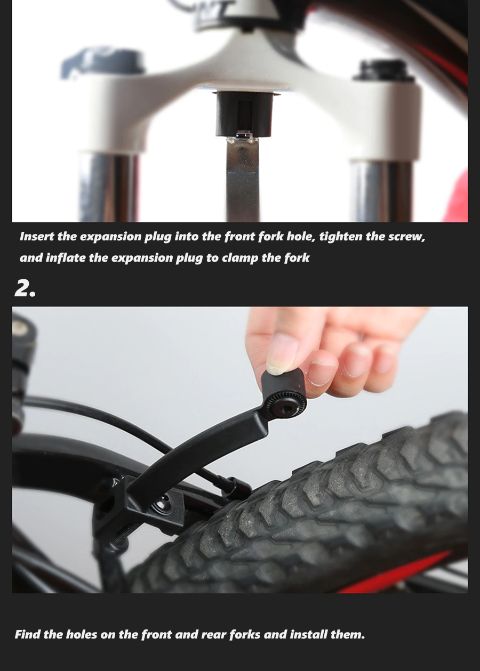 Insert the expansion plug into the front fork hole, tighten the screw, and inflate the expansion plug to clamp the fork

2.

Find the holes on the front and rear forks and install them.